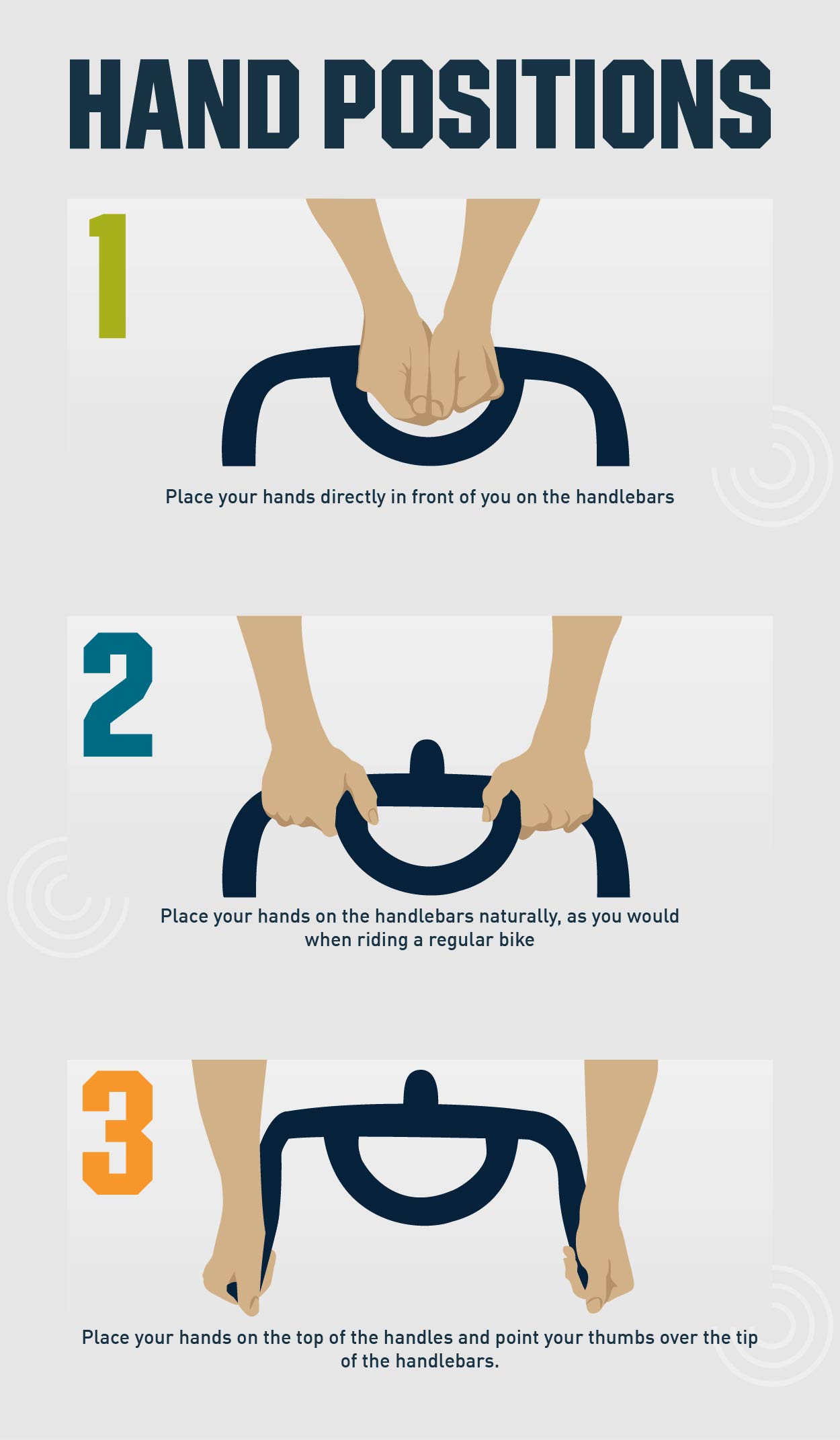 HAND POSITIONS

1

Place your hands directly in front of you on the handlebars

2

Place your hands on the handlebars naturally, as you would when riding a regular bike

3

Place your hands on the top of the handles and point your thumbs over the tip of the handlebars.